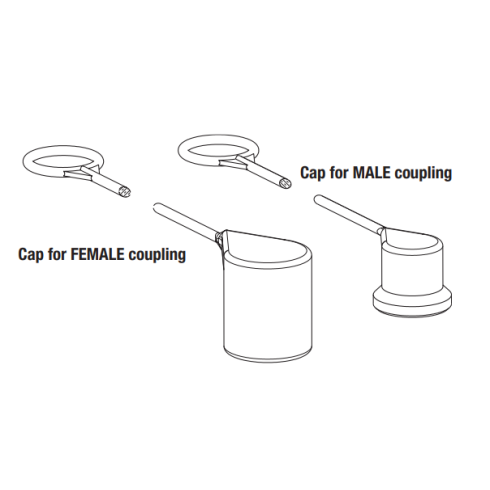 Cap for MALE coupling

Cap for FEMALE coupling